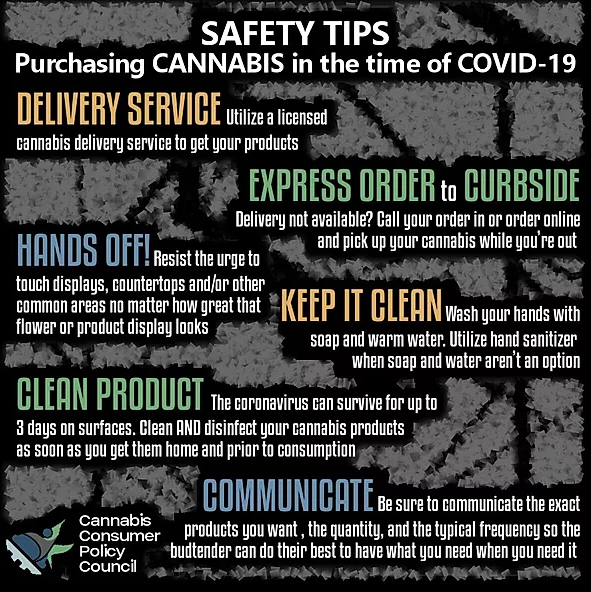 SAFETY TIPS
Purchasing CANNABIS in the time of COVID-19

DELIVERY SERVICE Utilize a licensed cannabis delivery service to get your products

EXPRESS ORDER to CURBSIDE
Delivery not available? Call your order in or order online and pick up your cannabis while you're out

HANDS OFF! Resist the urge to touch displays, countertops and/or other common areas no matter how great that flower or product display looks

KEEP IT CLEAN Wash your hands with soap and warm water. Utilize hand sanitizer when soap and water aren't an option

CLEAN PRODUCT The coronavirus can survive for up to 3 days on surfaces. Clean AND disinfect your cannabis products as soon as you get them home and prior to consumption

COMMUNICATE Be sure to communicate the exact products you want , the quantity, and the typical frequency so the budtender can do their best to have what you need when you need it

Cannabis Consumer Policy Council